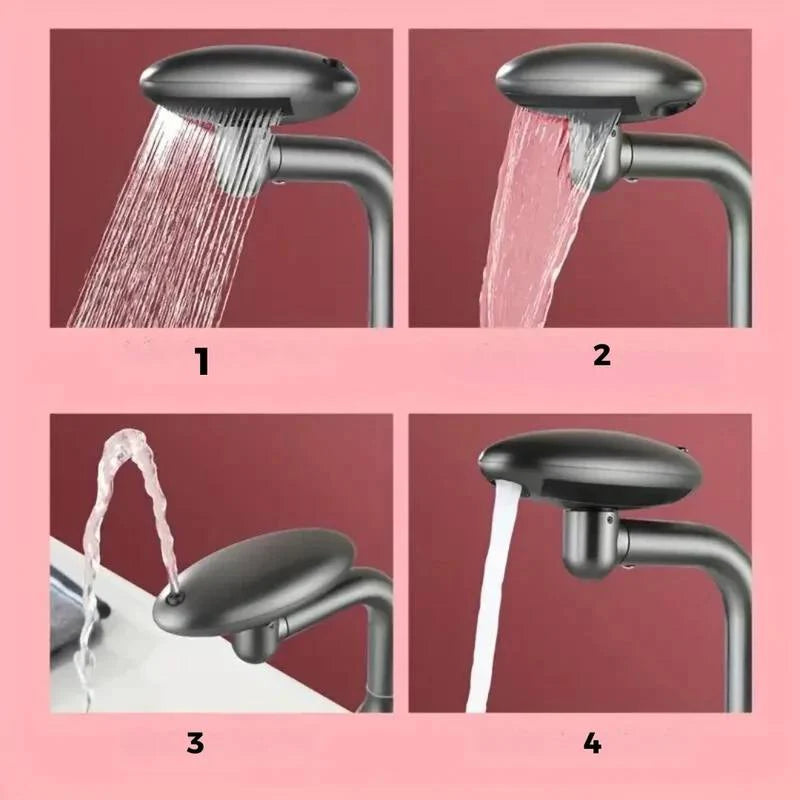 1

2

3

4